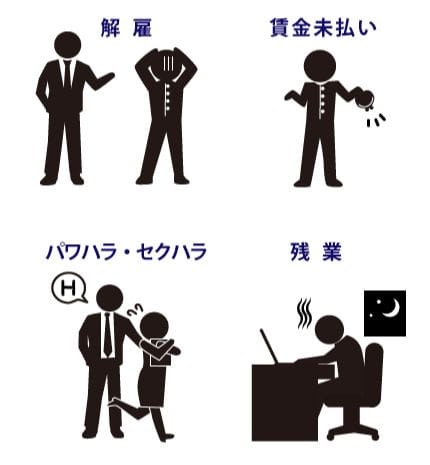 解 雇

賃金未払い

パワハラ・セクハラ

H

残 業