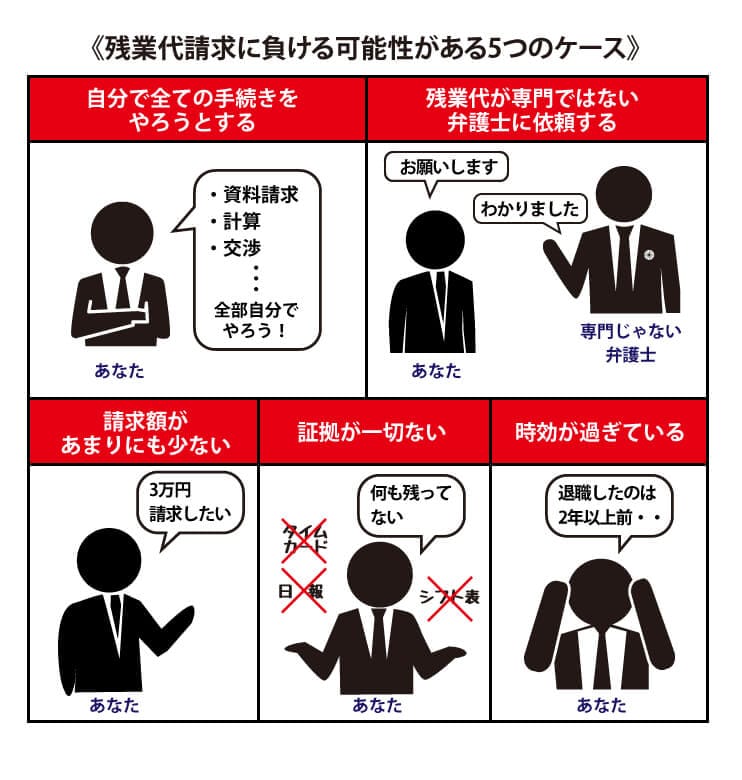 《残業代請求に負ける可能性がある5つのケース》

自分で全ての手続きをやろうとする

・資料請求
・計算
・交渉
・
・
・
全部自分でやろう！

あなた

残業代が専門ではない弁護士に依頼する

お願いします

わかりました

あなた

専門じゃない弁護士

請求額があまりにも少ない

3万円請求したい

あなた

証拠が一切ない

何も残ってない

タイムカード

日報

シフト表

あなた

時効が過ぎている

退職したのは2年以上前・・

あなた